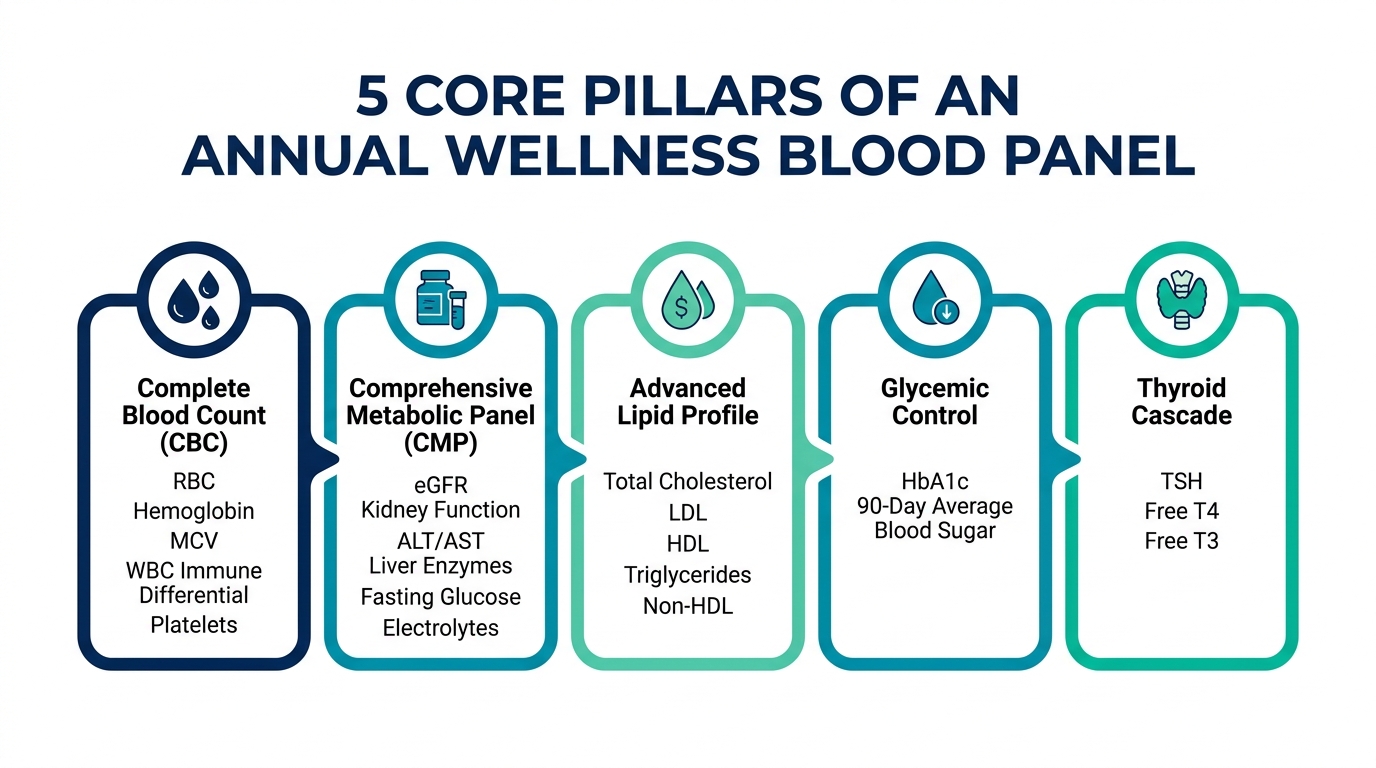 5 CORE PILLARS OF AN ANNUAL WELLNESS BLOOD PANEL

Complete Blood Count (CBC)
RBC
Hemoglobin
MCV
WBC Immune Differential
Platelets

Comprehensive Metabolic Panel (CMP)
eGFR
Kidney Function
ALT/AST
Liver Enzymes
Fasting Glucose
Electrolytes

Advanced Lipid Profile
Total Cholesterol
LDL
HDL
Triglycerides
Non-HDL

Glycemic Control
HbA1c
90-Day Average Blood Sugar

Thyroid Cascade
TSH
Free T4
Free T3